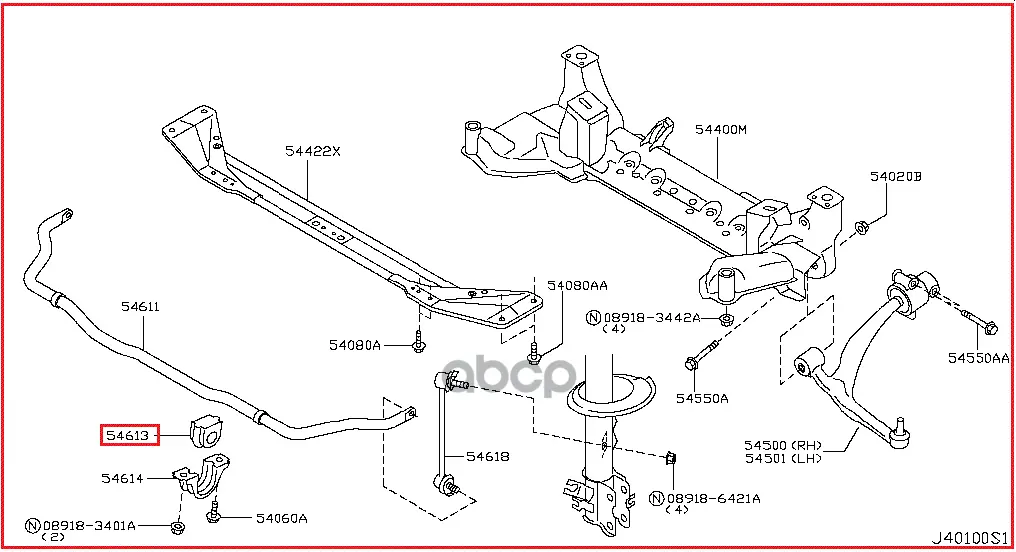 54422X

54400M

54020B

54611

54080AA

54080A

Ⓝ08918-3442A
(4)

54550AA

54550A

54613

54618

54500 (RH)
54501 (LH)

54614

Ⓝ08918-6421A
(4)

Ⓝ08918-3401A
(2)

54060A

J40100S1