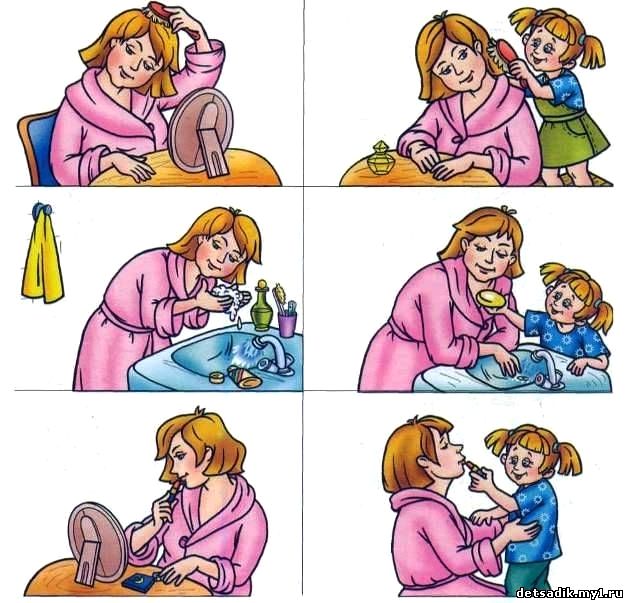 detsadik.my1.ru